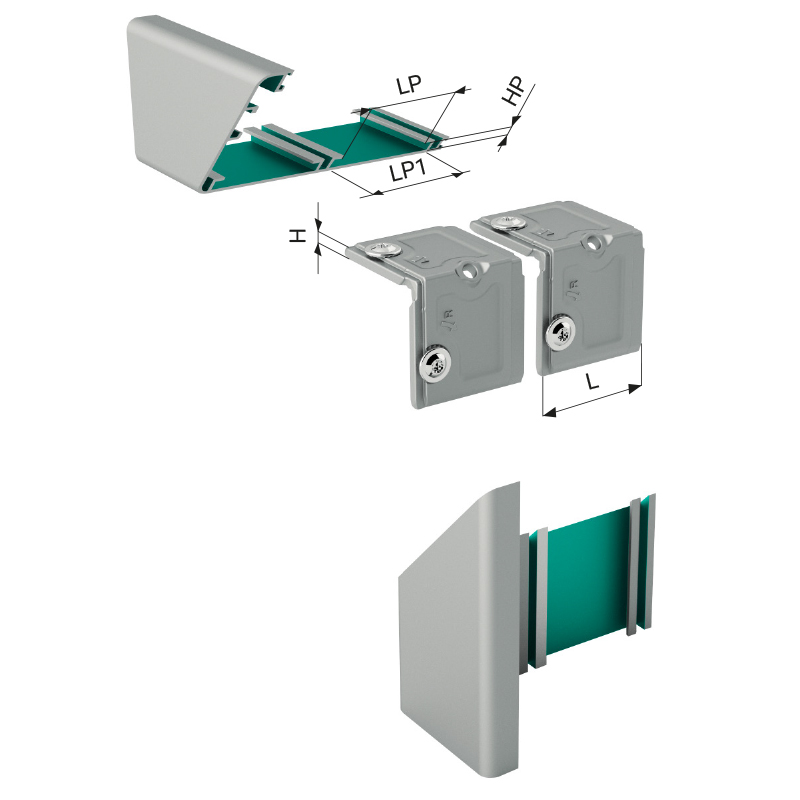 LP
HP
LP1
H
L