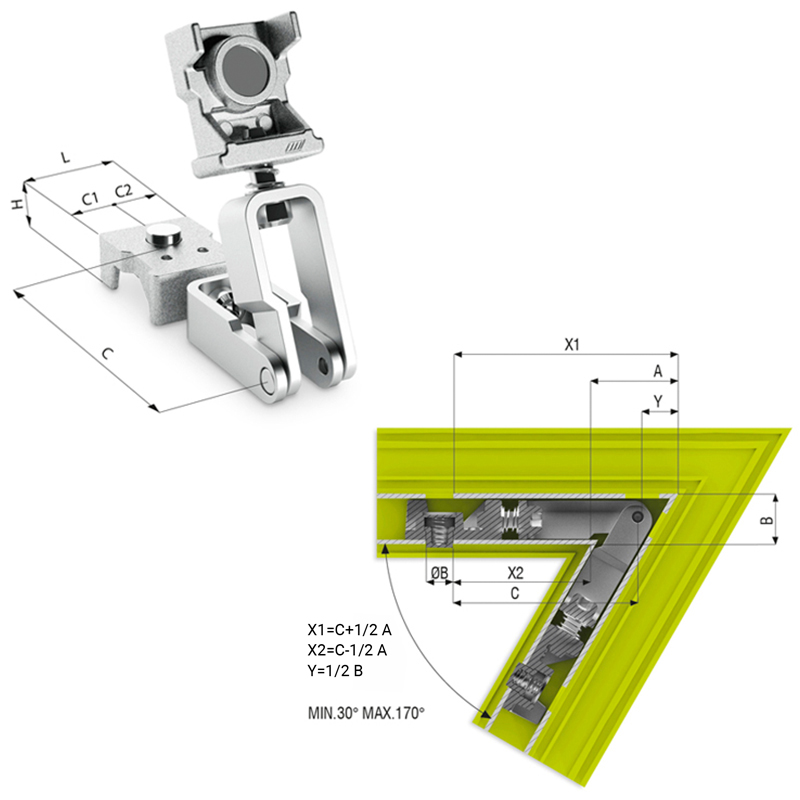 L
H
C1
C2
C

X1
A
Y
B
ØB
X2
C

X1=C+1/2 A
X2=C-1/2 A
Y=1/2 B

MIN.30° MAX.170°