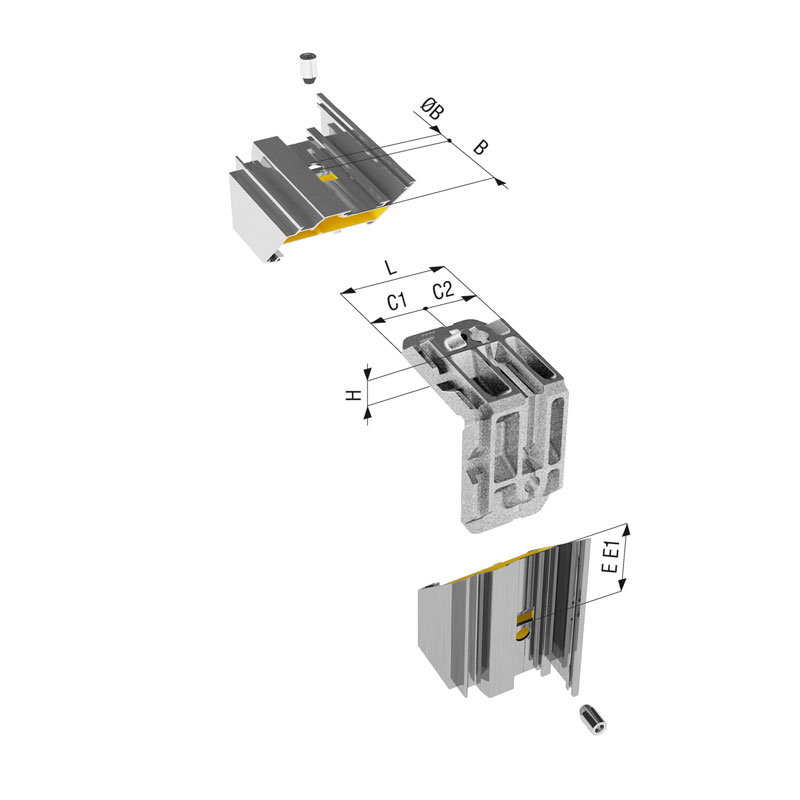 ØB
B
L
C1
C2
H
E E1